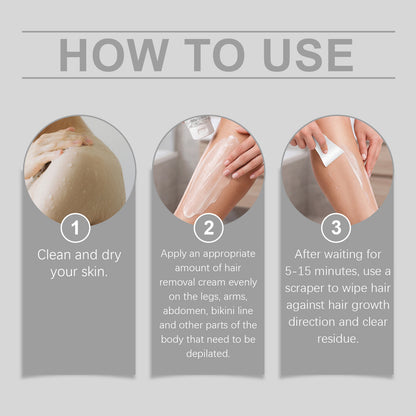 HOW TO USE

1

Clean and dry your skin.

2

Apply an appropriate amount of hair removal cream evenly on the legs, arms, abdomen, bikini line and other parts of the body that need to be depilated.

3

After waiting for 5-15 minutes, use a scraper to wipe hair against hair growth direction and clear residue.