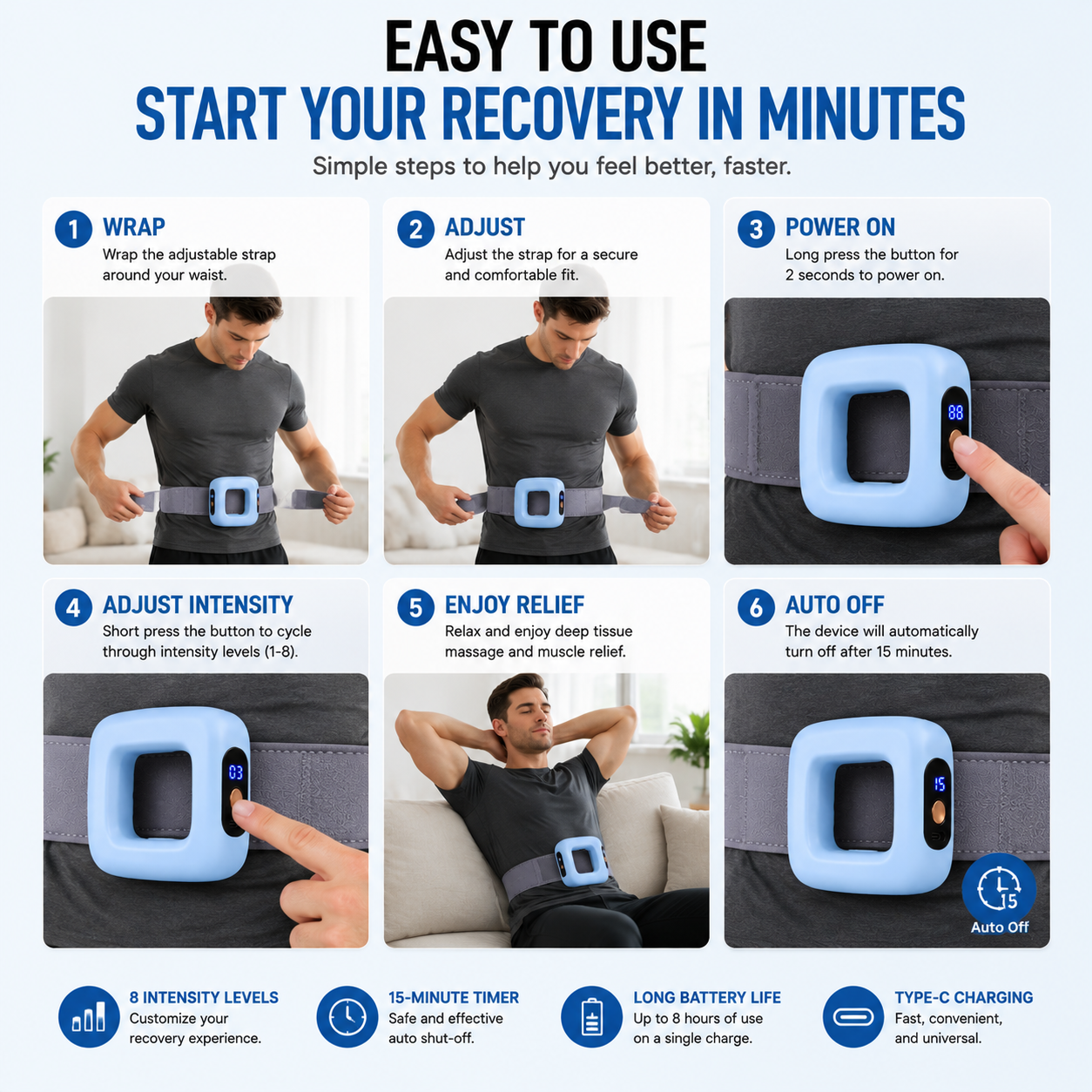 EASY TO USE
START YOUR RECOVERY IN MINUTES
Simple steps to help you feel better, faster.

1 WRAP
Wrap the adjustable strap around your waist.

2 ADJUST
Adjust the strap for a secure and comfortable fit.

3 POWER ON
Long press the button for 2 seconds to power on.

88

4 ADJUST INTENSITY
Short press the button to cycle through intensity levels (1-8).

03

5 ENJOY RELIEF
Relax and enjoy deep tissue massage and muscle relief.

6 AUTO OFF
The device will automatically turn off after 15 minutes.

15

15
Auto Off

8 INTENSITY LEVELS
Customize your recovery experience.

15-MINUTE TIMER
Safe and effective auto shut-off.

LONG BATTERY LIFE
Up to 8 hours of use on a single charge.

TYPE-C CHARGING
Fast, convenient, and universal.